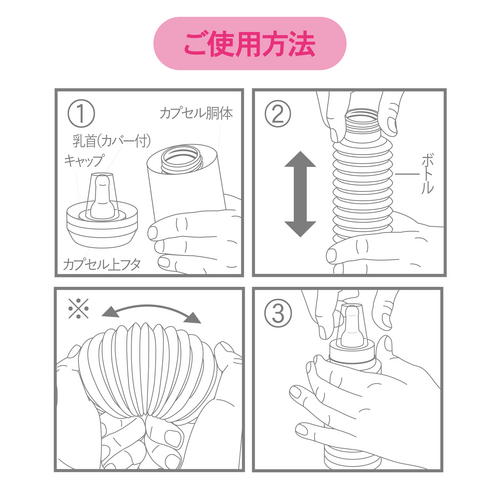 ご使用方法

①
カプセル胴体
乳首(カバー付)
キャップ
カプセル上フタ

②
ボトル

※

③