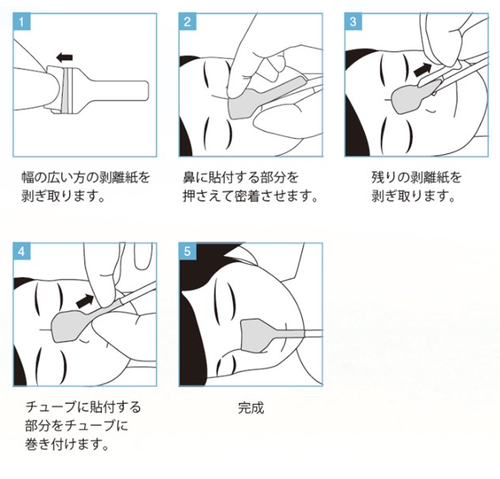 1

幅の広い方の剥離紙を剥ぎ取ります。

2

鼻に貼付する部分を押さえて密着させます。

3

残りの剥離紙を剥ぎ取ります。

4

チューブに貼付する部分をチューブに巻き付けます。

5

完成