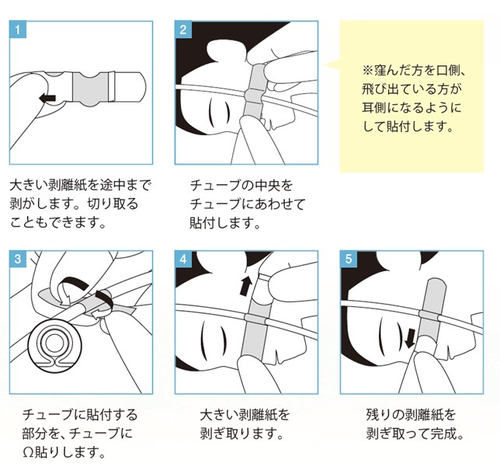 1

大きい剥離紙を途中まで剥がします。切り取ることもできます。

2

チューブの中央をチューブにあわせて貼付します。

※窪んだ方を口側、飛び出ている方が耳側になるようにして貼付します。

3

チューブに貼付する部分を、チューブにΩ貼りします。

4

大きい剥離紙を剥ぎ取ります。

5

残りの剥離紙を剥ぎ取って完成。