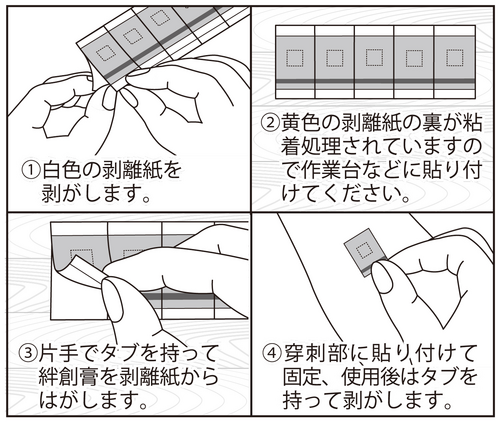 ①白色の剥離紙を剥がします。

②黄色の剥離紙の裏が粘着処理されていますので作業台などに貼り付けてください。

③片手でタブを持って絆創膏を剥離紙からはがします。

④穿刺部に貼り付けて固定、使用後はタブを持って剥がします。